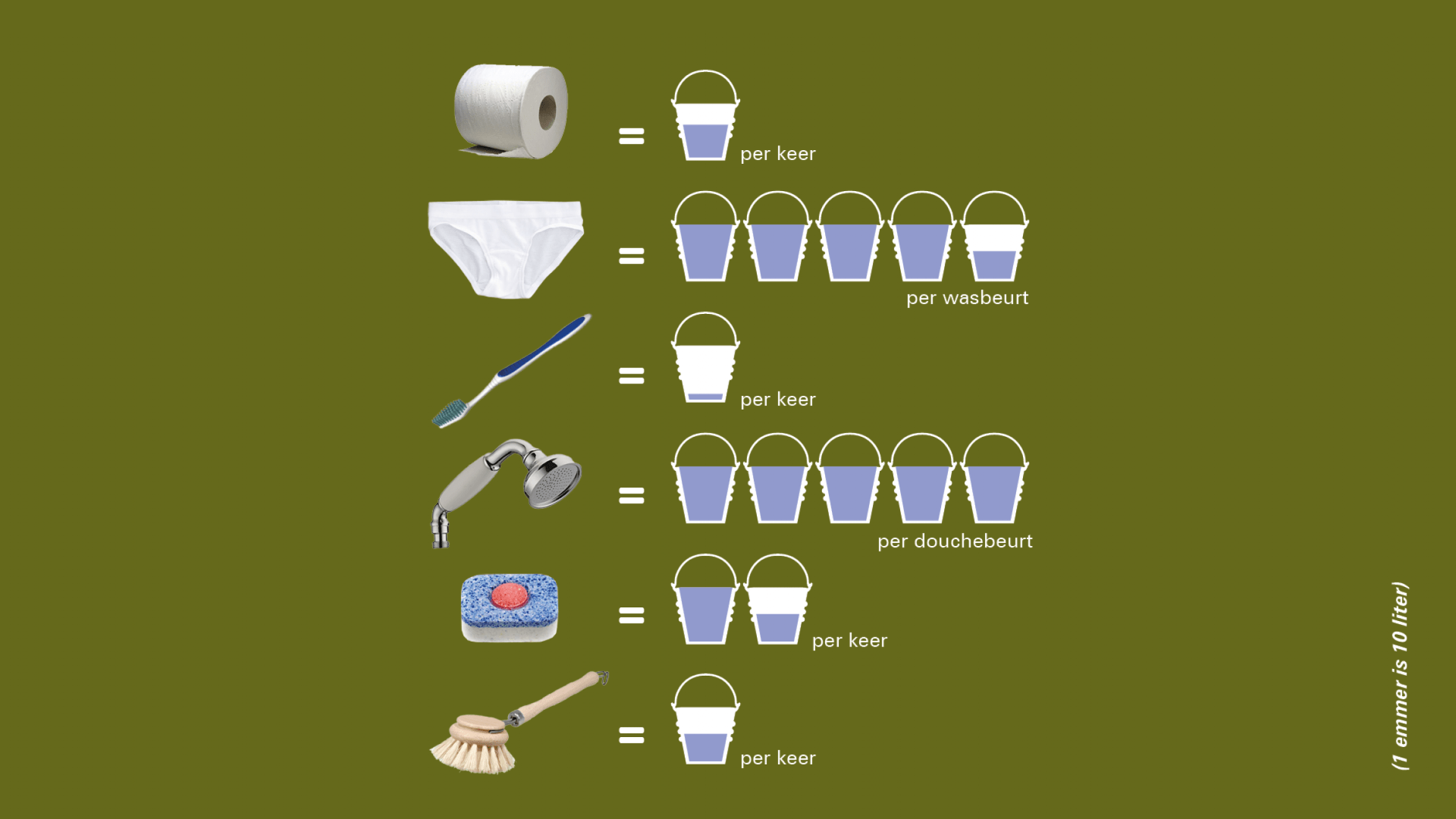 = per keer

= per wasbeurt

= per keer

= per douchebeurt

= per keer

= per keer

(1 emmer is 10 liter)